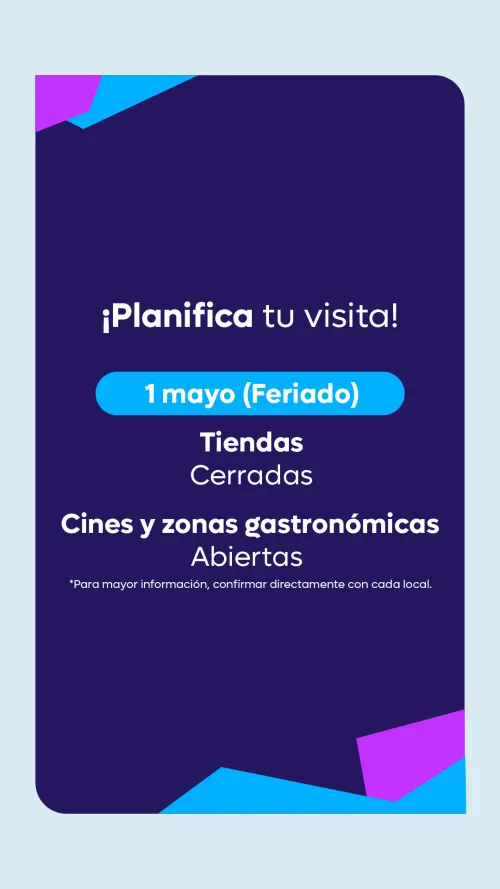 ¡Planifica tu visita!

1 mayo (Feriado)

Tiendas
Cerradas

Cines y zonas gastronómicas
Abiertas

*Para mayor información, confirmar directamente con cada local.